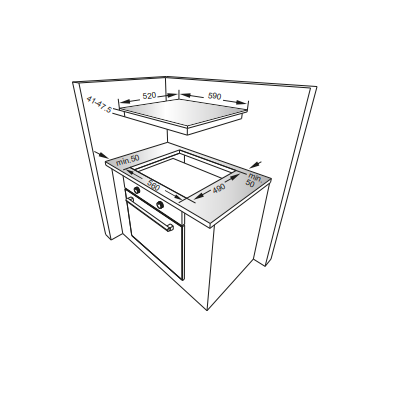 520
590
41-47.5
min.50
560
490
min.
50